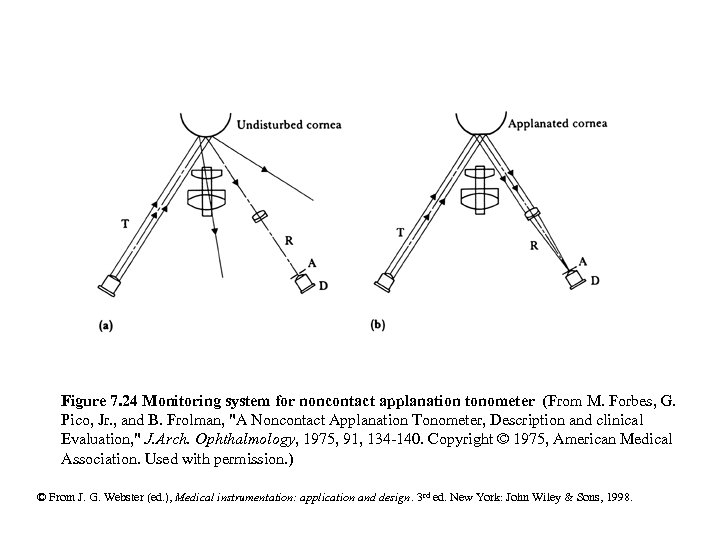 Undisturbed cornea

T

R

A

D

(a)

Applanated cornea

T

R

A

D

(b)

Figure 7.24 Monitoring system for noncontact applanation tonometer (From M. Forbes, G. Pico, Jr., and B. Frolman, "A Noncontact Applanation Tonometer, Description and clinical Evaluation," J.Arch. Ophthalmology, 1975, 91, 134-140. Copyright © 1975, American Medical Association. Used with permission.)

© From J. G. Webster (ed.), Medical instrumentation: application and design. 3rd ed. New York: John Wiley & Sons, 1998.