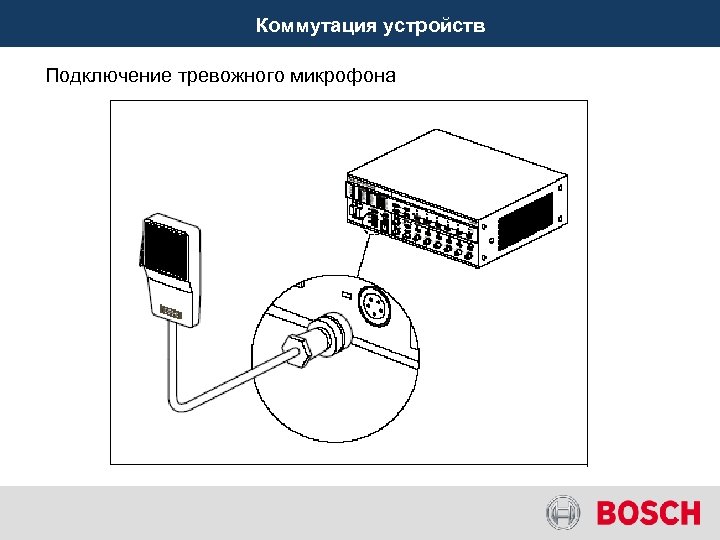 Коммутация устройств

Подключение тревожного микрофона

BOSCH