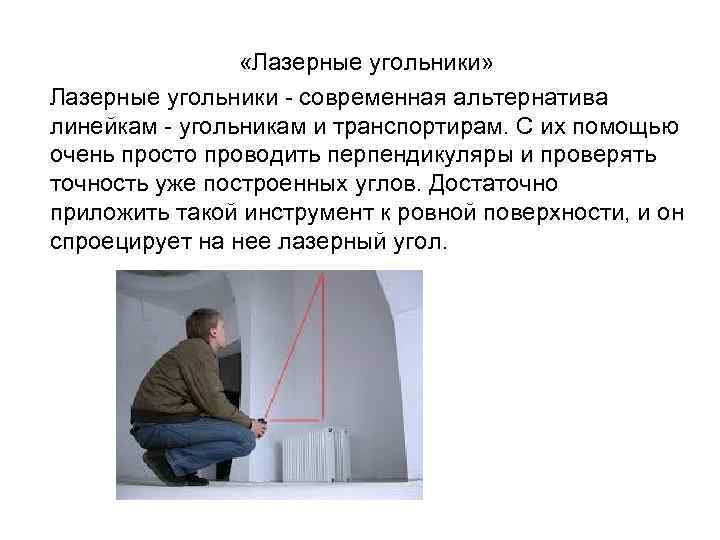 «Лазерные угольники»

Лазерные угольники - современная альтернатива линейкам - угольникам и транспортирам. С их помощью очень просто проводить перпендикуляры и проверять точность уже построенных углов. Достаточно приложить такой инструмент к ровной поверхности, и он спроецирует на нее лазерный угол.