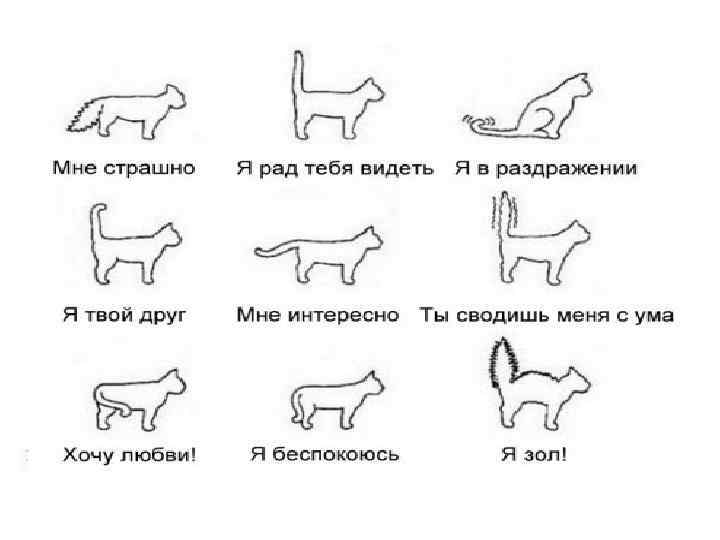 Мне страшно

Я рад тебя видеть

Я в раздражении

Я твой друг

Мне интересно

Ты сводишь меня с ума

Хочу любви!

Я беспокоюсь

Я зол!