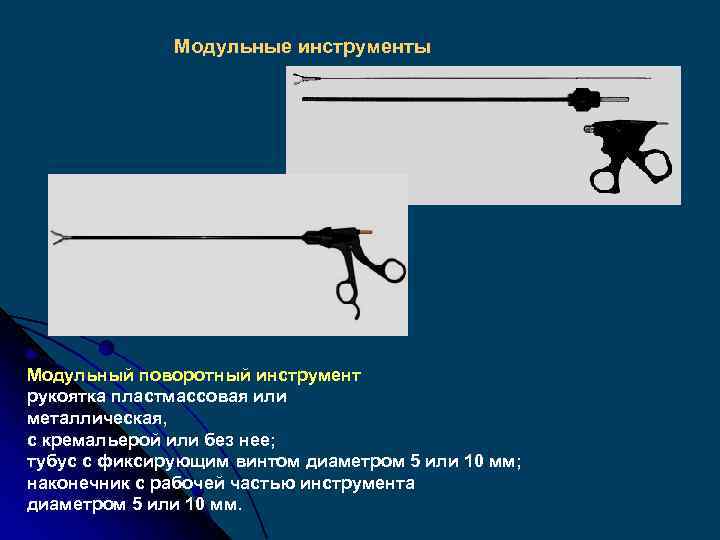 Модульные инструменты

Модульный поворотный инструмент
рукоятка пластмассовая или металлическая,
с кремальерой или без нее;
тубус с фиксирующим винтом диаметром 5 или 10 мм;
наконечник с рабочей частью инструмента диаметром 5 или 10 мм.