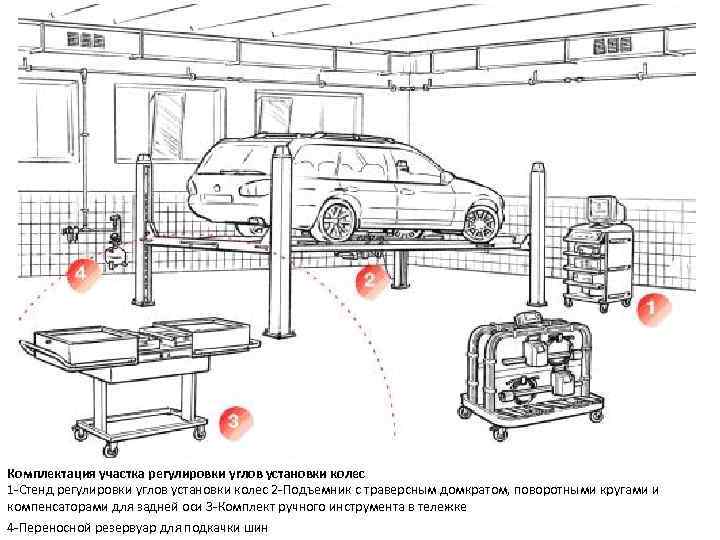 4

2

1

3

Комплектация участка регулировки углов установки колес
1-Стенд регулировки углов установки колес 2-Подъемник с траверсным домкратом, поворотными кругами и компенсаторами для задней оси 3-Комплект ручного инструмента в тележке

4-Переносной резервуар для подкачки шин