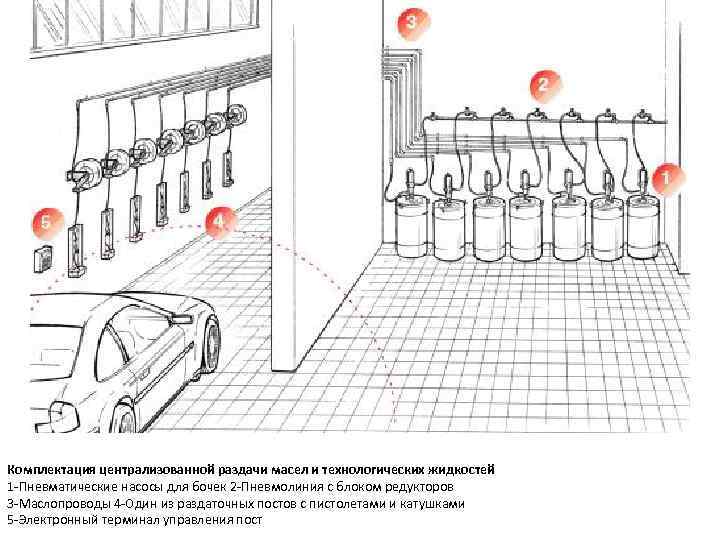 3

2

1

5

4

Комплектация централизованной раздачи масел и технологических жидкостей
1-Пневматические насосы для бочек 2-Пневмолиния с блоком редукторов
3-Маслопроводы 4-Один из раздаточных постов с пистолетами и катушками
5-Электронный терминал управления пост