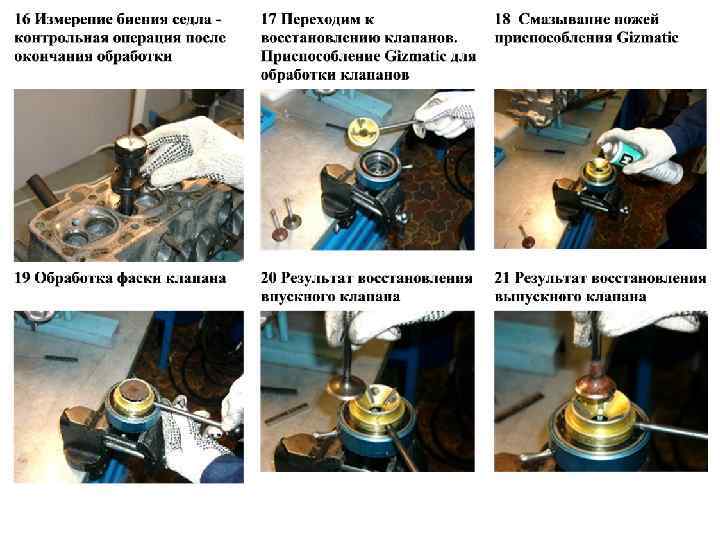 16 Измерение биения седла - контрольная операция после окончания обработки

17 Переходим к восстановлению клапанов. Приспособление Gizmatic для обработки клапанов

18 Смазывание ножей приспособления Gizmatic

19 Обработка фаски клапана

20 Результат восстановления впускного клапана

21 Результат восстановления выпускного клапана