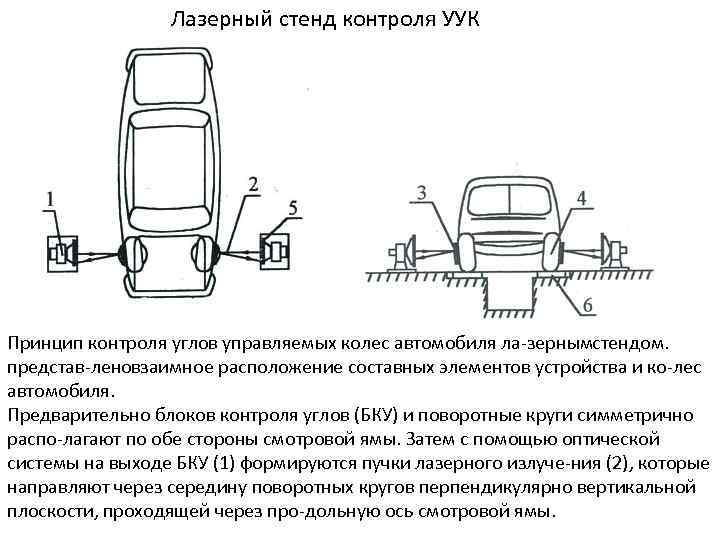 Лазерный стенд контроля УУК

1

2

5

3

4

6

Принцип контроля углов управляемых колес автомобиля ла-зернымстендом. представ-леновзаимное расположение составных элементов устройства и ко-лес автомобиля.
Предварительно блоков контроля углов (БКУ) и поворотные круги симметрично распо-лагают по обе стороны смотровой ямы. Затем с помощью оптической системы на выходе БКУ (1) формируются пучки лазерного излуче-ния (2), которые направляют через середину поворотных кругов перпендикулярно вертикальной плоскости, проходящей через про-дольную ось смотровой ямы.