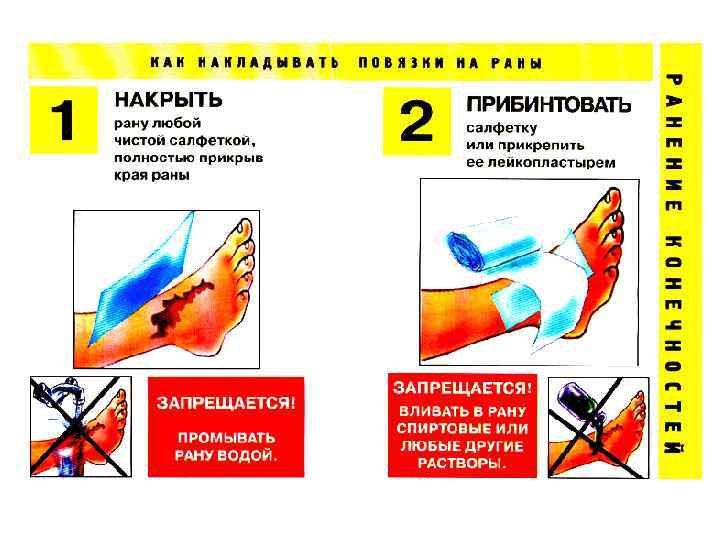 КАК НАКЛАДЫВАТЬ ПОВЯЗКИ НА РАНЫ

1

НАКРЫТЬ

рану любой чистой салфеткой, полностью прикрыв края раны

ЗАПРЕЩАЕТСЯ!

ПРОМЫВАТЬ РАНУ ВОДОЙ.

2

ПРИБИНТОВАТЬ

салфетку или прикрепить ее лейкопластырем

ЗАПРЕЩАЕТСЯ!

ВЛИВАТЬ В РАНУ СПИРТОВЫЕ ИЛИ ЛЮБЫЕ ДРУГИЕ РАСТВОРЫ.

РАНЕНИЕ КОНЕЧНОСТЕЙ