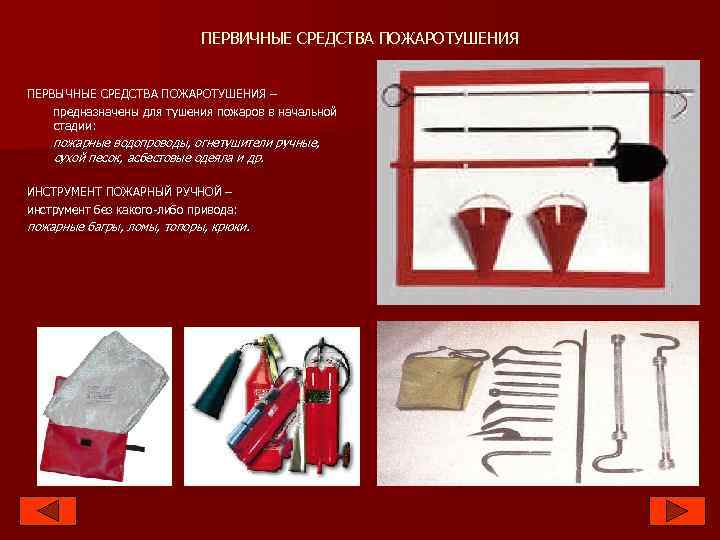 ПЕРВИЧНЫЕ СРЕДСТВА ПОЖАРОТУШЕНИЯ

ПЕРВЫЧНЫЕ СРЕДСТВА ПОЖАРОТУШЕНИЯ – предназначены для тушения пожаров в начальной стадии:
пожарные водопроводы, огнетушители ручные, сухой песок, асбестовые одеяла и др.

ИНСТРУМЕНТ ПОЖАРНЫЙ РУЧНОЙ –
инструмент без какого-либо привода:
пожарные багры, ломы, топоры, крюки.