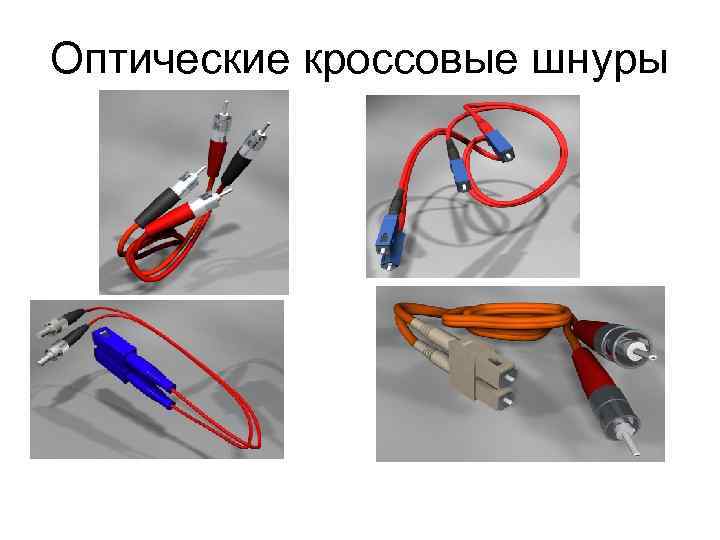 Оптические кроссовые шнуры