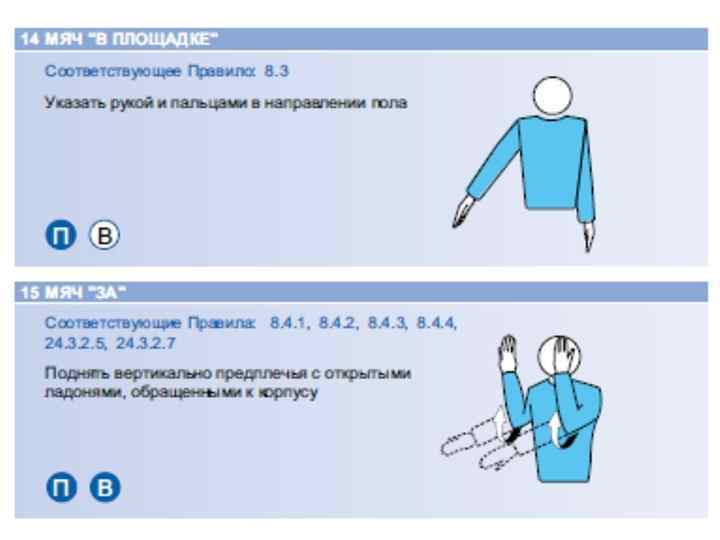 14 МЯЧ "В ПЛОЩАДКЕ"

Соответствующее Правило: 8.3

Указать рукой и пальцами в направлении пола

П В

15 МЯЧ "ЗА"

Соответствующие Правила: 8.4.1, 8.4.2, 8.4.3, 8.4.4, 24.3.2.5, 24.3.2.7

Поднять вертикально предплечья с открытыми ладонями, обращенными к корпусу

П В