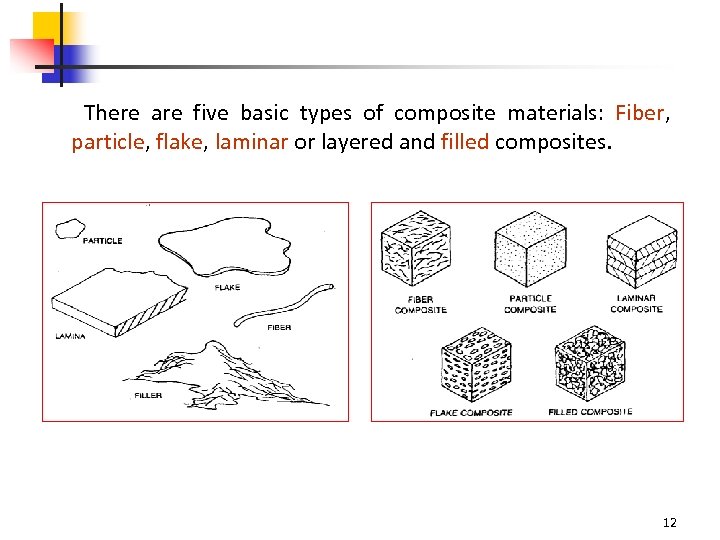 There are five basic types of composite materials: Fiber, particle, flake, laminar or layered and filled composites.

PARTICLE
FLAKE
LAMINA
FIBER
FILLER

FIBER COMPOSITE
PARTICLE COMPOSITE
LAMINAR COMPOSITE
FLAKE COMPOSITE
FILLED COMPOSITE

12