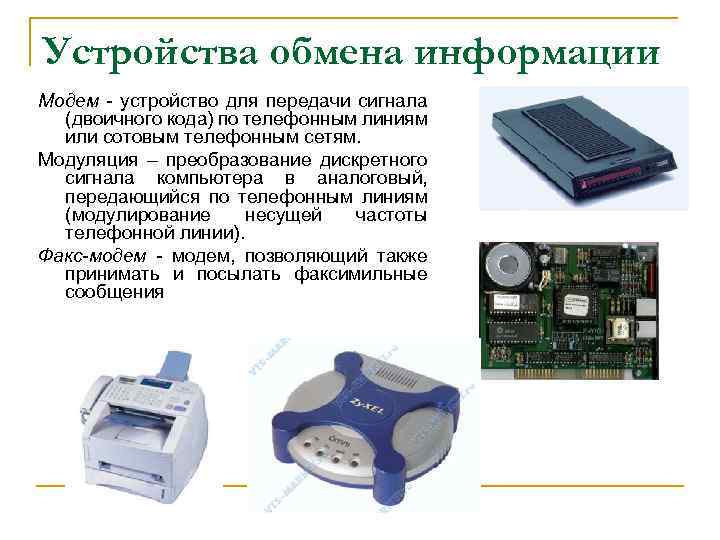 Устройства обмена информации

Модем - устройство для передачи сигнала (двоичного кода) по телефонным линиям или сотовым телефонным сетям.

Модуляция – преобразование дискретного сигнала компьютера в аналоговый, передающийся по телефонным линиям (модулирование несущей частоты телефонной линии).

Факс-модем - модем, позволяющий также принимать и посылать факсимильные сообщения

ZyXEL

Omni