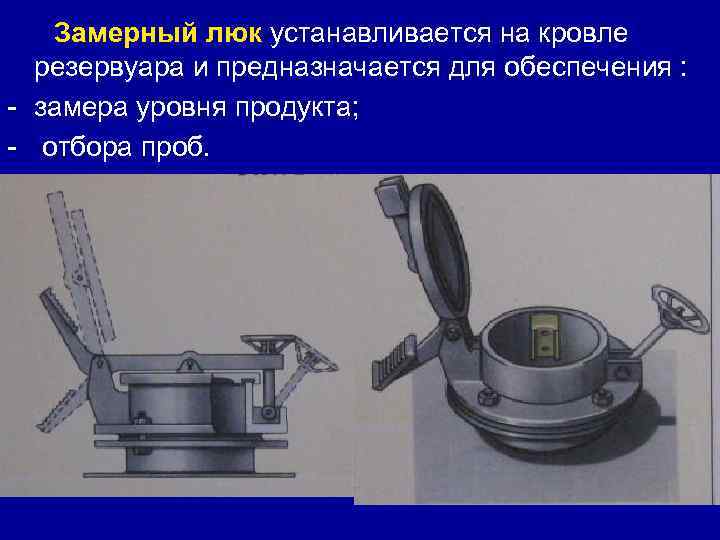 Замерный люк устанавливается на кровле резервуара и предназначается для обеспечения :

- замера уровня продукта;

- отбора проб.