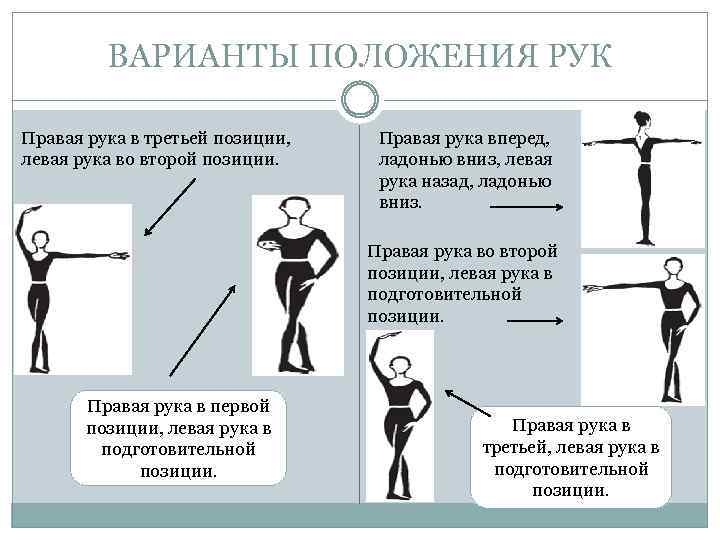 ВАРИАНТЫ ПОЛОЖЕНИЯ РУК

Правая рука в третьей позиции, левая рука во второй позиции.

Правая рука в первой позиции, левая рука в подготовительной позиции.

Правая рука вперед, ладонью вниз, левая рука назад, ладонью вниз.

Правая рука во второй позиции, левая рука в подготовительной позиции.

Правая рука в третьей, левая рука в подготовительной позиции.