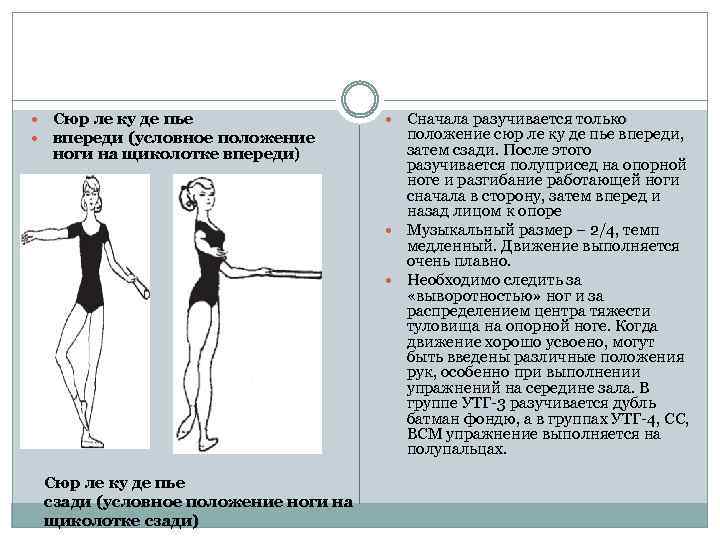 Сюр ле ку де пье
впереди (условное положение ноги на щиколотке впереди)

Сюр ле ку де пье
сзади (условное положение ноги на щиколотке сзади)

Сначала разучивается только положение сюр ле ку де пье впереди, затем сзади. После этого разучивается полуприсед на опорной ноге и разгибание работающей ноги сначала в сторону, затем вперед и назад лицом к опоре

Музыкальный размер – 2/4, темп медленный. Движение выполняется очень плавно.

Необходимо следить за «выворотностью» ног и за распределением центра тяжести туловища на опорной ноге. Когда движение хорошо усвоено, могут быть введены различные положения рук, особенно при выполнении упражнений на середине зала. В группе УТГ-3 разучивается дубль батман фондю, а в группах УТГ-4, СС, ВСМ упражнение выполняется на полупальцах.