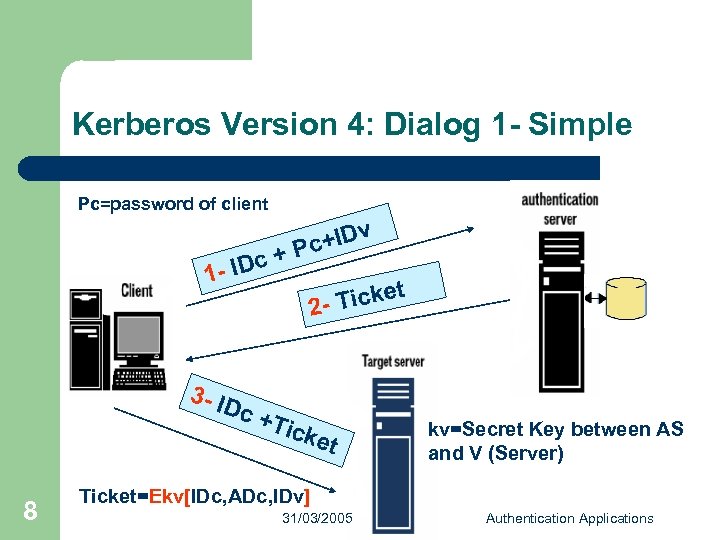 Kerberos Version 4: Dialog 1- Simple

Pc=password of client

authentication server

1- IDc + Pc+IDv

Client

2- Ticket

Target server

3- IDc +Ticket

kv=Secret Key between AS and V (Server)

Ticket=Ekv[IDc,ADc,IDv]

8

31/03/2005

Authentication Applications