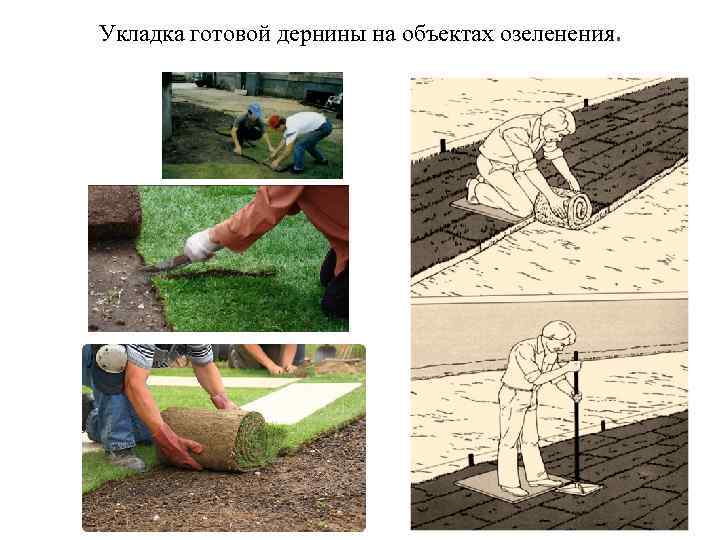 Укладка готовой дернины на объектах озеленения.