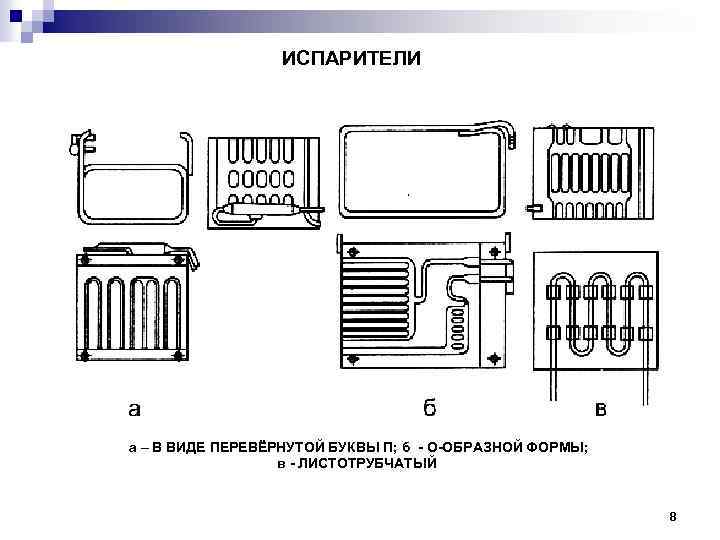 ИСПАРИТЕЛИ

а

б

в

а – В ВИДЕ ПЕРЕВЁРНУТОЙ БУКВЫ П; б - О-ОБРАЗНОЙ ФОРМЫ; в - ЛИСТОТРУБЧАТЫЙ

8