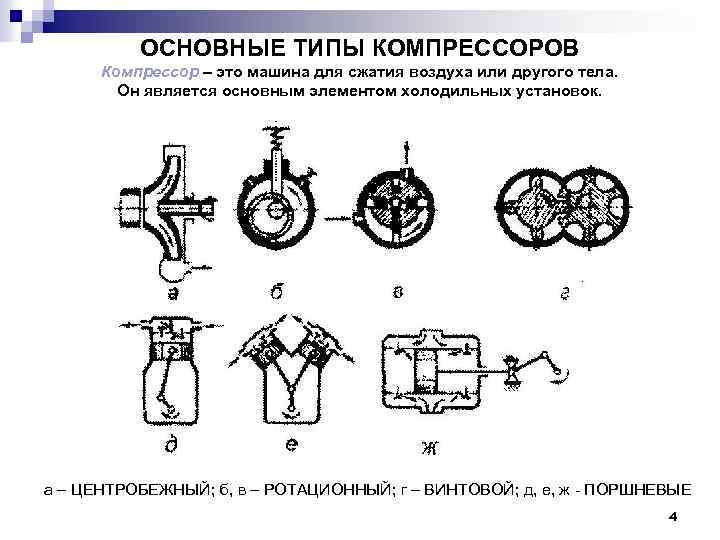 ОСНОВНЫЕ ТИПЫ КОМПРЕССОРОВ

Компрессор – это машина для сжатия воздуха или другого тела. Он является основным элементом холодильных установок.

а

б

в

г

д

е

ж

а – ЦЕНТРОБЕЖНЫЙ; б, в – РОТАЦИОННЫЙ; г – ВИНТОВОЙ; д, е, ж - ПОРШНЕВЫЕ

4