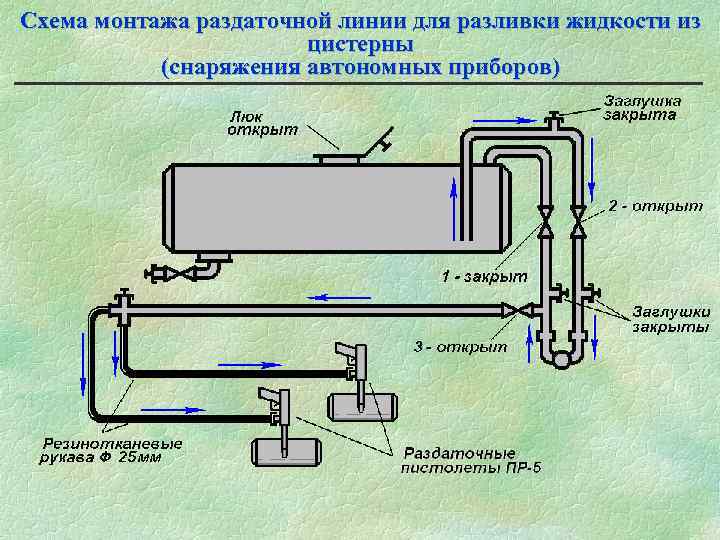 Схема монтажа раздаточной линии для разливки жидкости из цистерны
(снаряжения автономных приборов)

Люк открыт

Заглушка закрыта

2 - открыт

1 - закрыт

Заглушки закрыты

3 - открыт

Резинотканевые рукава Ф 25мм

Раздаточные пистолеты ПР-5