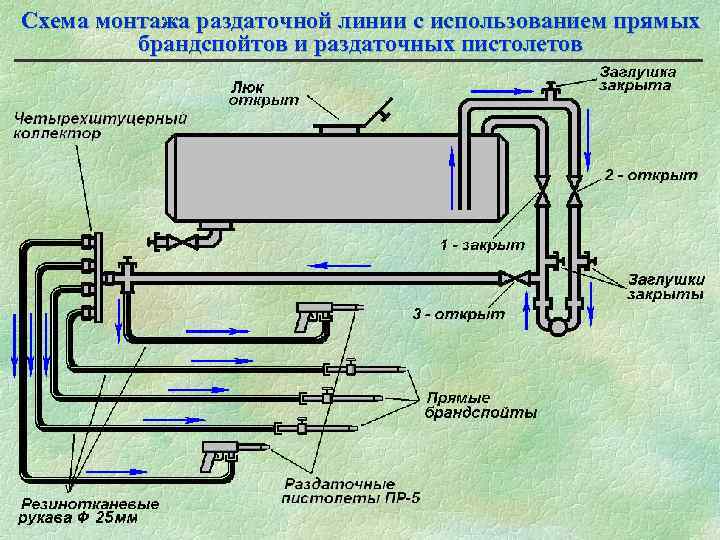 Схема монтажа раздаточной линии с использованием прямых брандспойтов и раздаточных пистолетов

Люк открыт

Заглушка закрыта

Четырехштуцерный коллектор

2 - открыт

1 - закрыт

Заглушки закрыты

3 - открыт

Прямые брандспойты

Раздаточные пистолеты ПР-5

Резинотканевые рукава Ф 25мм