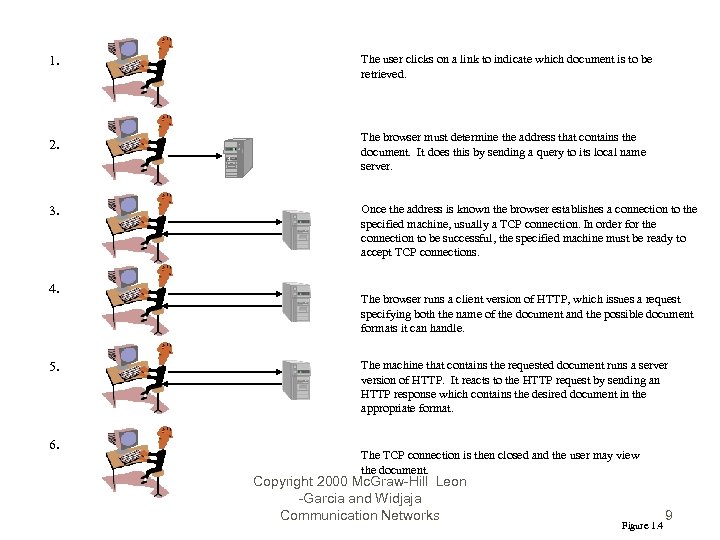 1.

The user clicks on a link to indicate which document is to be retrieved.

2.

The browser must determine the address that contains the document. It does this by sending a query to its local name server.

3.

Once the address is known the browser establishes a connection to the specified machine, usually a TCP connection. In order for the connection to be successful, the specified machine must be ready to accept TCP connections.

4.

The browser runs a client version of HTTP, which issues a request specifying both the name of the document and the possible document formats it can handle.

5.

The machine that contains the requested document runs a server version of HTTP. It reacts to the HTTP request by sending an HTTP response which contains the desired document in the appropriate format.

6.

The TCP connection is then closed and the user may view the document.

Copyright 2000 McGraw-Hill Leon -Garcia and Widjaja Communication Networks

9

Figure 1.4