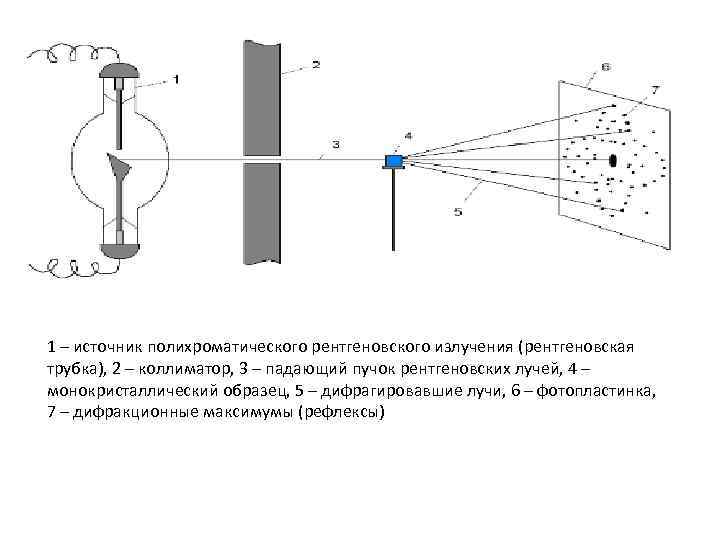 1
2
3
4
5
6
7

1 – источник полихроматического рентгеновского излучения (рентгеновская трубка), 2 – коллиматор, 3 – падающий пучок рентгеновских лучей, 4 – монокристаллический образец, 5 – дифрагировавшие лучи, 6 – фотопластинка, 7 – дифракционные максимумы (рефлексы)