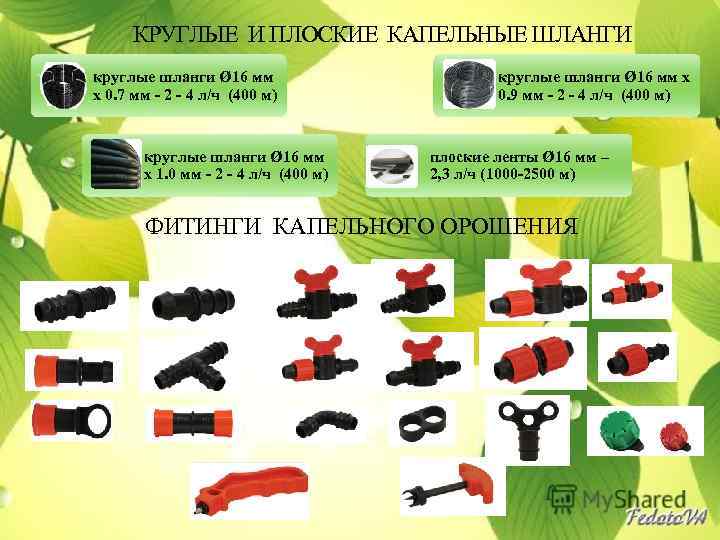 КРУГЛЫЕ И ПЛОСКИЕ КАПЕЛЬНЫЕ ШЛАНГИ

круглые шланги Ø16 мм х 0.7 мм - 2 - 4 л/ч (400 м)

круглые шланги Ø16 мм х 0.9 мм - 2 - 4 л/ч (400 м)

круглые шланги Ø16 мм х 1.0 мм - 2 - 4 л/ч (400 м)

плоские ленты Ø16 мм – 2,3 л/ч (1000-2500 м)

ФИТИНГИ КАПЕЛЬНОГО ОРОШЕНИЯ

MyShared

FedotoVA