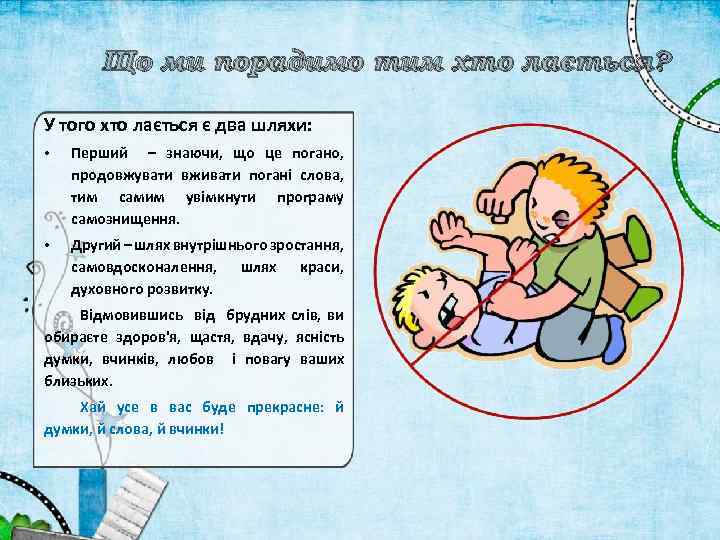 Що ми порадимо тим хто лається?

У того хто лається є два шляхи:

• Перший – знаючи, що це погано, продовжувати вживати погані слова, тим самим увімкнути програму самознищення.

• Другий – шлях внутрішнього зростання, самовдосконалення, шлях краси, духовного розвитку.

Відмовившись від брудних слів, ви обираєте здоров'я, щастя, вдачу, ясність думки, вчинків, любов і повагу ваших близьких.

Хай усе в вас буде прекрасне: й думки, й слова, й вчинки!