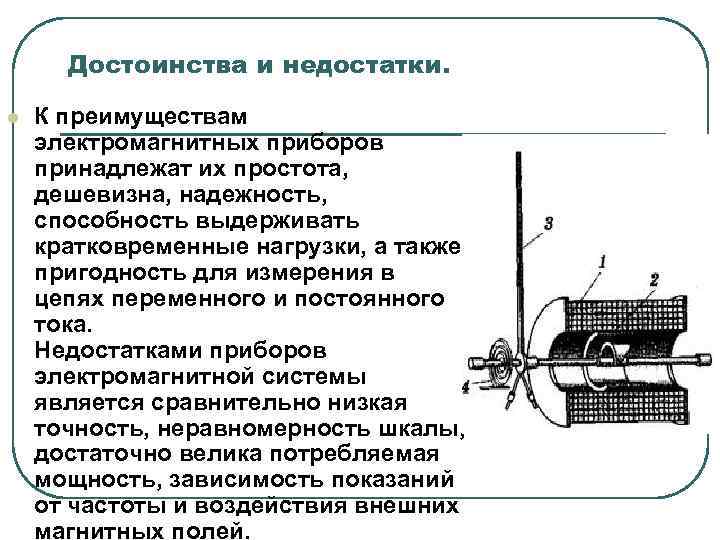 Достоинства и недостатки.

К преимуществам электромагнитных приборов принадлежат их простота, дешевизна, надежность, способность выдерживать кратковременные нагрузки, а также пригодность для измерения в цепях переменного и постоянного тока.
Недостатками приборов электромагнитной системы является сравнительно низкая точность, неравномерность шкалы, достаточно велика потребляемая мощность, зависимость показаний от частоты и воздействия внешних магнитных полей.

3
1
2
4