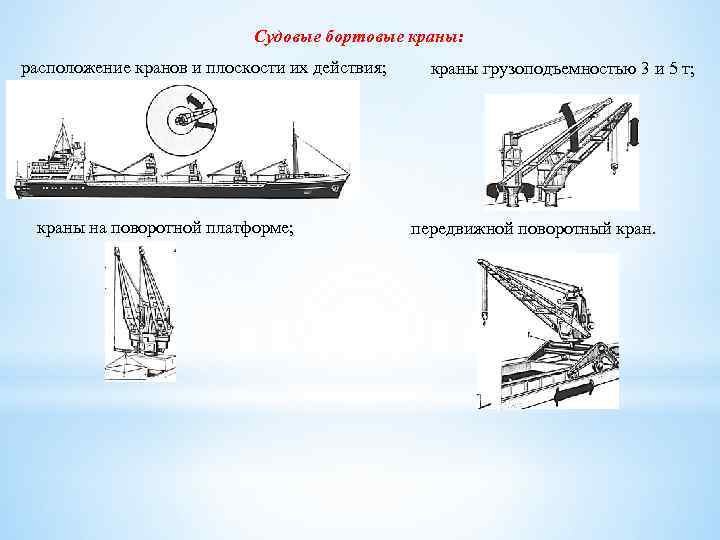 Судовые бортовые краны:

расположение кранов и плоскости их действия;

краны грузоподъемностью 3 и 5 т;

краны на поворотной платформе;

передвижной поворотный кран.