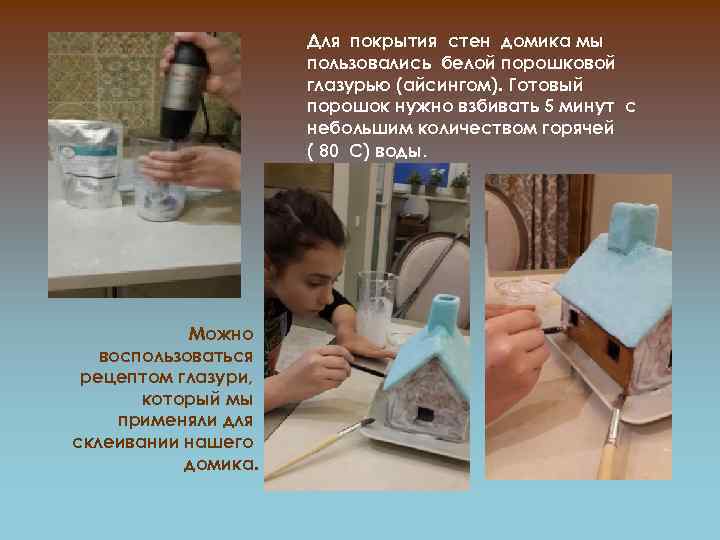 Для покрытия стен домика мы пользовались белой порошковой глазурью (айсингом). Готовый порошок нужно взбивать 5 минут с небольшим количеством горячей ( 80 С) воды.

Можно воспользоваться рецептом глазури, который мы применяли для склеивании нашего домика.