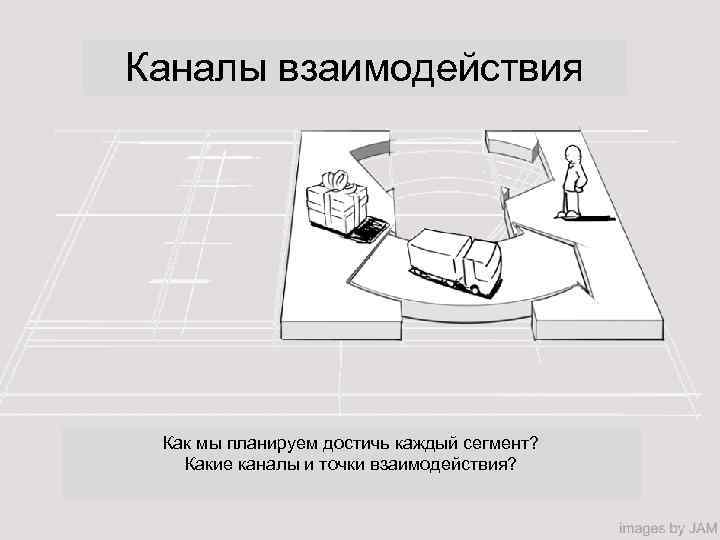 Каналы взаимодействия

Как мы планируем достичь каждый сегмент?
Какие каналы и точки взаимодействия?

images by JAM