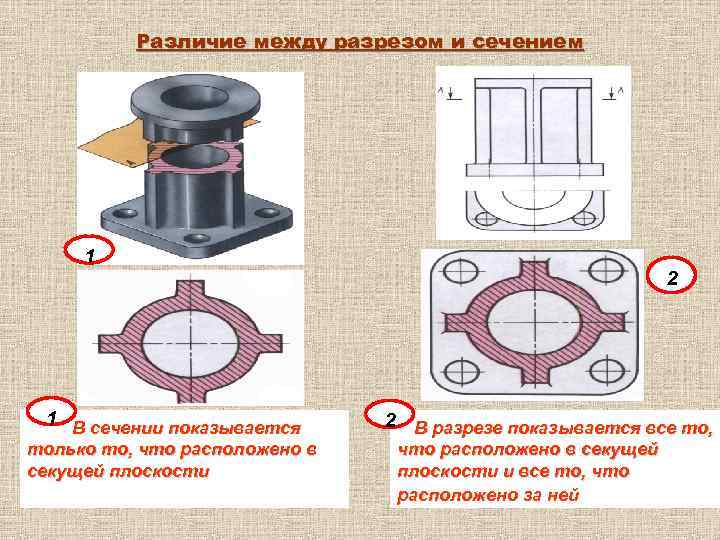 Различие между разрезом и сечением

А

А

1

2

1 В сечении показывается только то, что расположено в секущей плоскости

2 В разрезе показывается все то, что расположено в секущей плоскости и все то, что расположено за ней