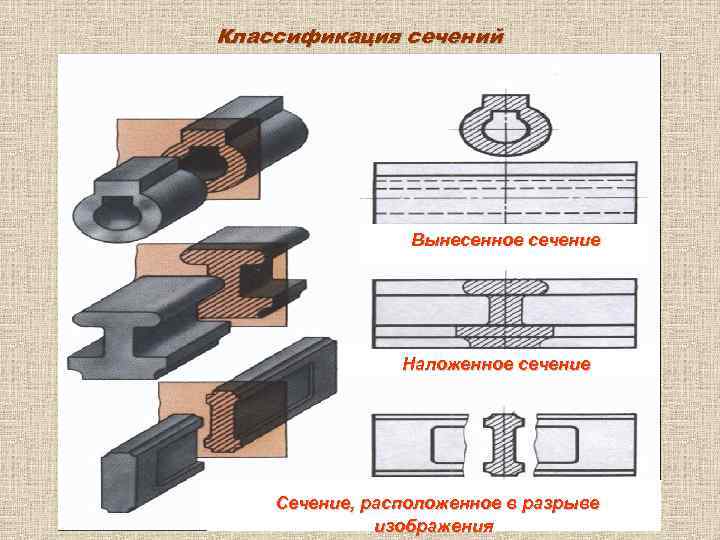 Классификация сечений

Вынесенное сечение

Наложенное сечение

Сечение, расположенное в разрыве изображения