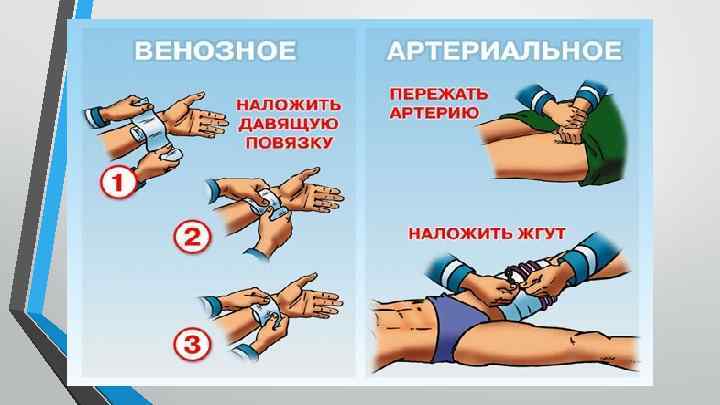 ВЕНОЗНОЕ

НАЛОЖИТЬ ДАВЯЩУЮ ПОВЯЗКУ

1

2

3

АРТЕРИАЛЬНОЕ

ПЕРЕЖАТЬ АРТЕРИЮ

НАЛОЖИТЬ ЖГУТ