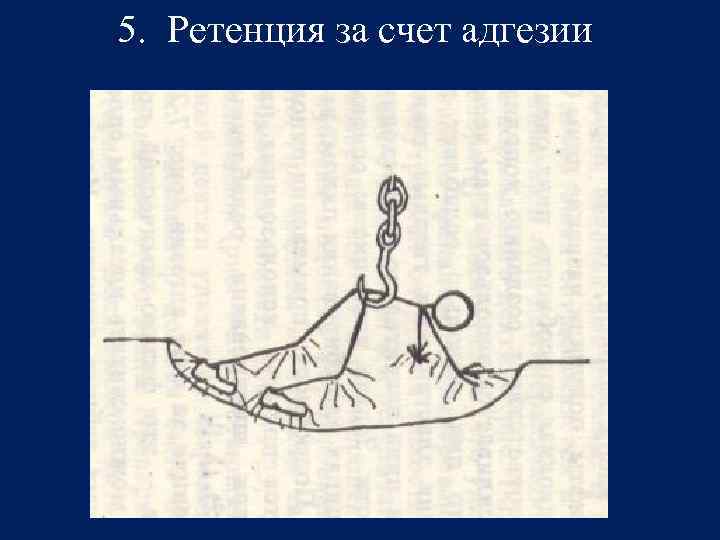 5. Ретенция за счет адгезии