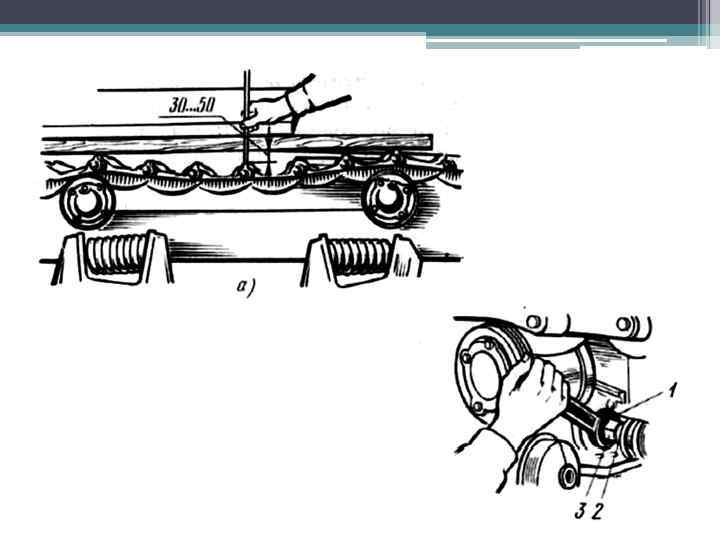 30...50

а)

1

3 2