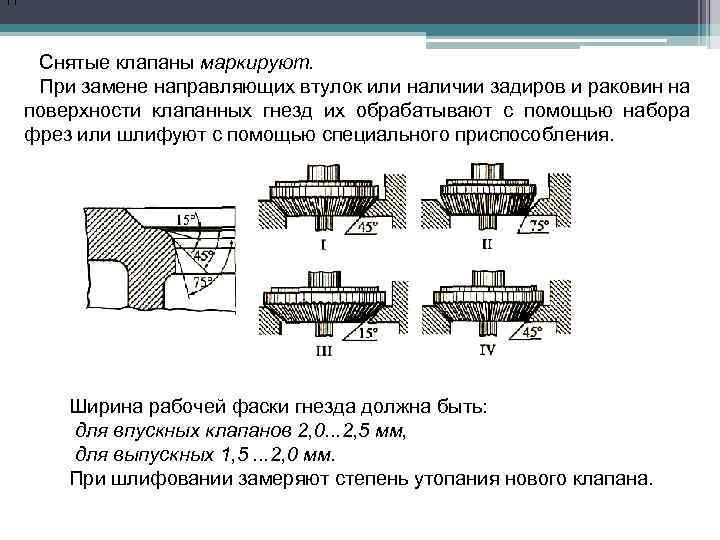 Снятые клапаны маркируют.

При замене направляющих втулок или наличии задиров и раковин на поверхности клапанных гнезд их обрабатывают с помощью набора фрез или шлифуют с помощью специального приспособления.

15°
45°
75°

45°
I

75°
II

15°
III

45°
IV

Ширина рабочей фаски гнезда должна быть:
для впускных клапанов 2,0...2,5 мм,
для выпускных 1,5 ...2,0 мм.
При шлифовании замеряют степень утопания нового клапана.