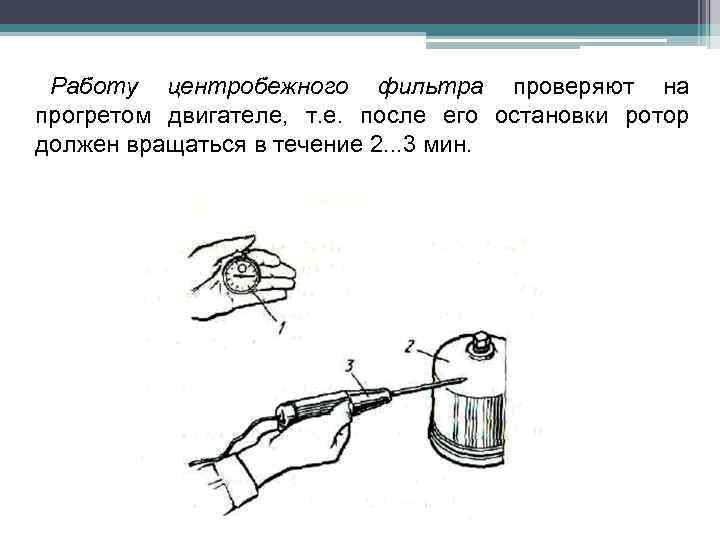 Работу центробежного фильтра проверяют на прогретом двигателе, т.е. после его остановки ротор должен вращаться в течение 2...3 мин.

1

2

3