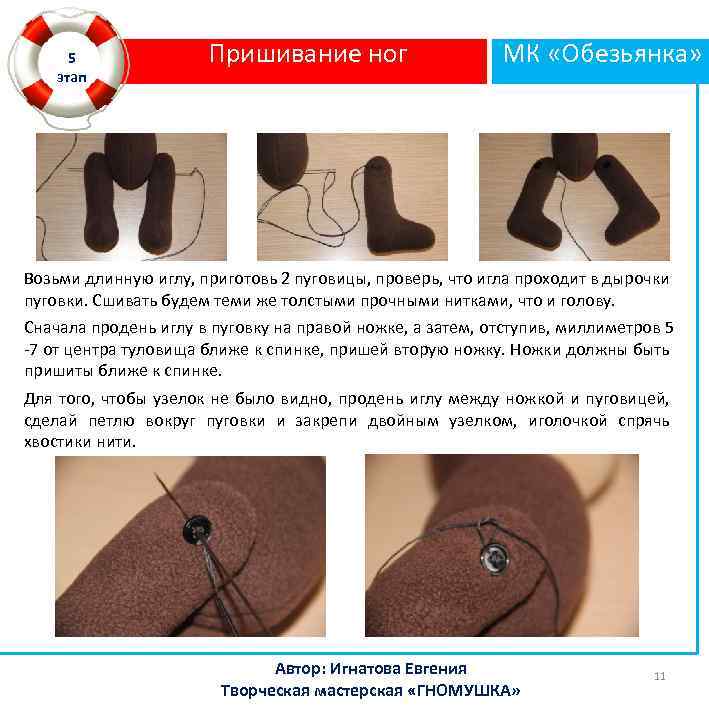 5
этап

Пришивание ног

МК «Обезьянка»

Возьми длинную иглу, приготовь 2 пуговицы, проверь, что игла проходит в дырочки пуговки. Сшивать будем теми же толстыми прочными нитками, что и голову.

Сначала продень иглу в пуговку на правой ножке, а затем, отступив, миллиметров 5 -7 от центра туловища ближе к спинке, пришей вторую ножку. Ножки должны быть пришиты ближе к спинке.

Для того, чтобы узелок не было видно, продень иглу между ножкой и пуговицей, сделай петлю вокруг пуговки и закрепи двойным узелком, иголочкой спрячь хвостики нити.

Автор: Игнатова Евгения
Творческая мастерская «ГНОМУШКА»

11