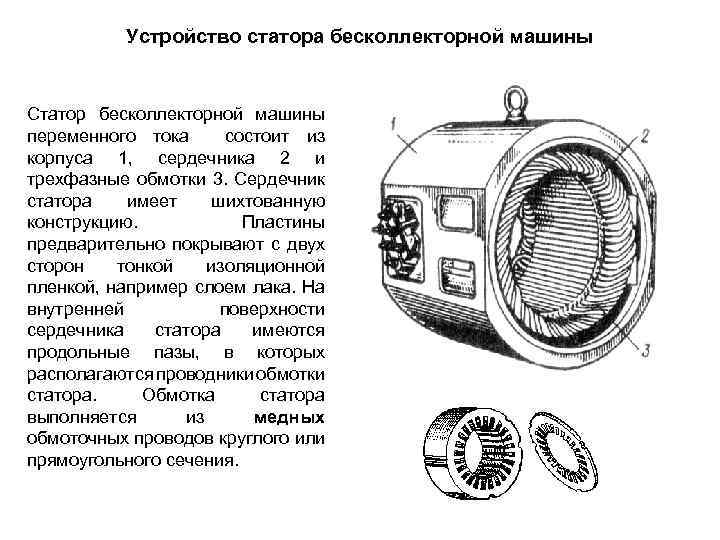 Устройство статора бесколлекторной машины

Статор бесколлекторной машины переменного тока состоит из корпуса 1, сердечника 2 и трехфазные обмотки 3. Сердечник статора имеет шихтованную конструкцию. Пластины предварительно покрывают с двух сторон тонкой изоляционной пленкой, например слоем лака. На внутренней поверхности сердечника статора имеются продольные пазы, в которых располагаются проводники обмотки статора. Обмотка статора выполняется из медных обмоточных проводов круглого или прямоугольного сечения.

1

2

3