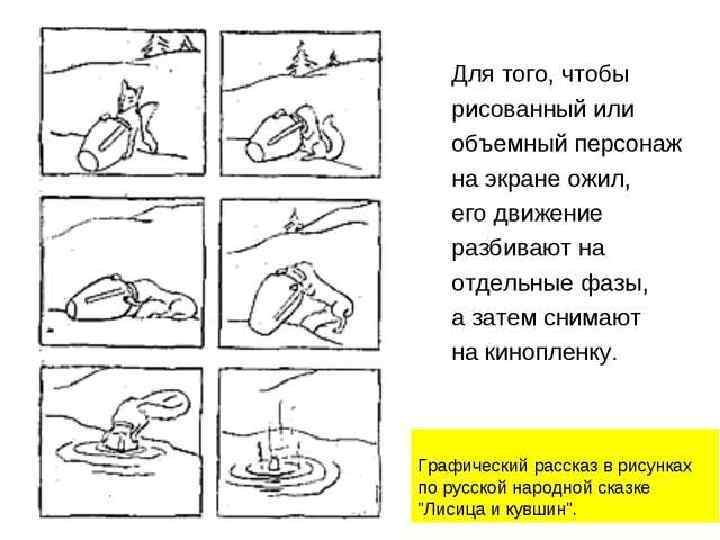 Для того, чтобы рисованный или объемный персонаж на экране ожил, его движение разбивают на отдельные фазы, а затем снимают на кинопленку.

Графический рассказ в рисунках по русской народной сказке "Лисица и кувшин".