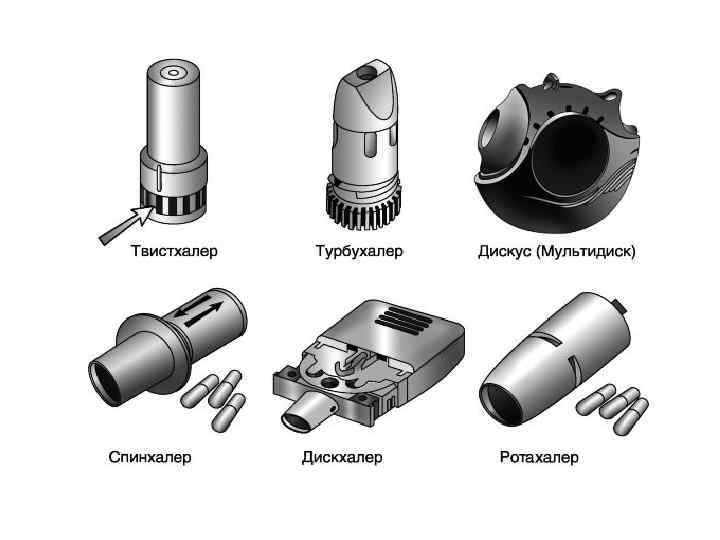 Твистхалер

Турбухалер

Дискус (Мультидиск)

Спинхалер

Дискхалер

Ротахалер