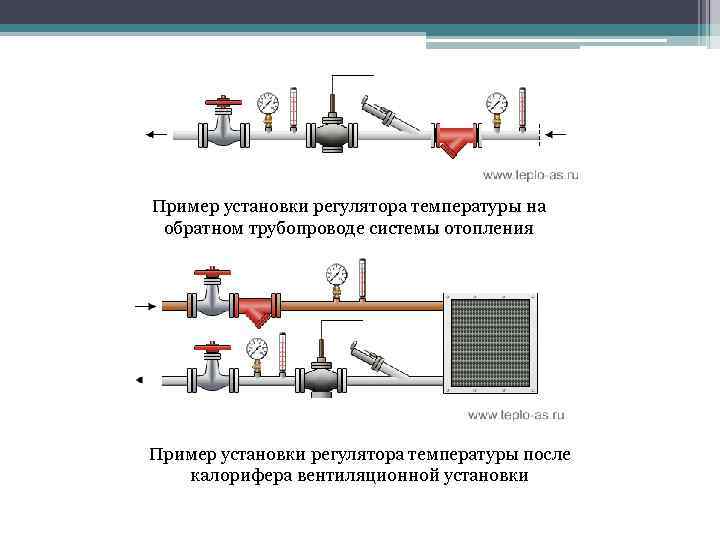 www.teplo-as.ru

Пример установки регулятора температуры на обратном трубопроводе системы отопления

www.teplo-as.ru

Пример установки регулятора температуры после калорифера вентиляционной установки