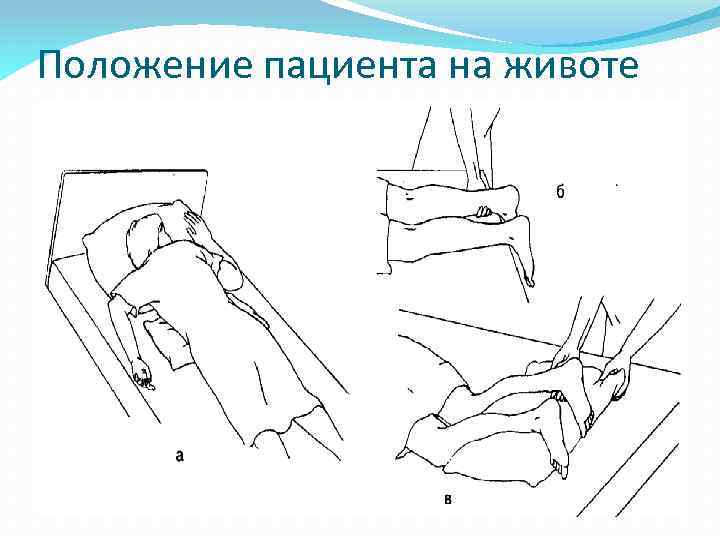 Положение пациента на животе

б

а

в