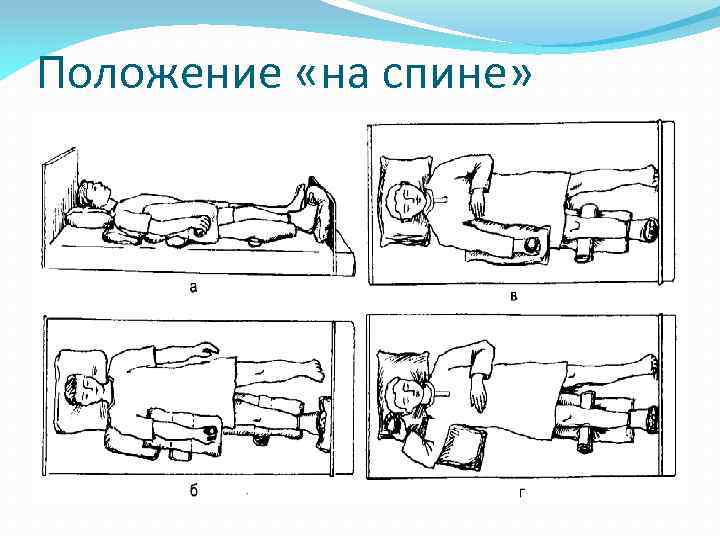 Положение «на спине»

а

в

б

г