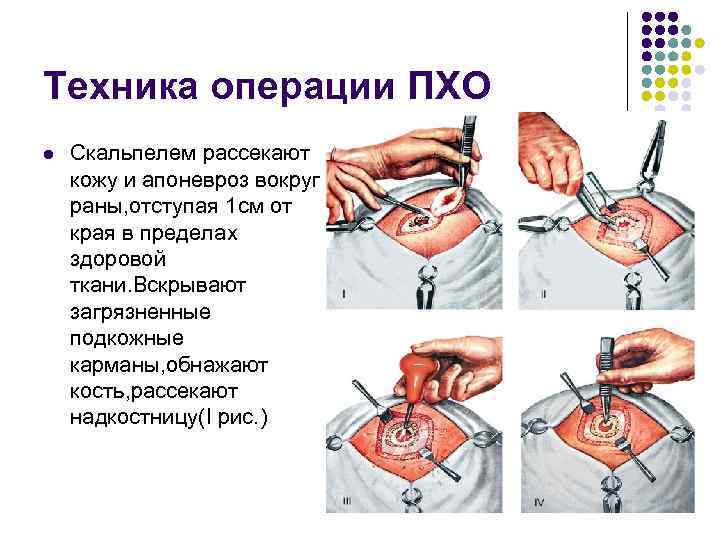 Техника операции ПХО

Скальпелем рассекают кожу и апоневроз вокруг раны,отступая 1см от края в пределах здоровой ткани.Вскрывают загрязненные подкожные карманы,обнажают кость,рассекают надкостницу(I рис.)

I

II

III

IV