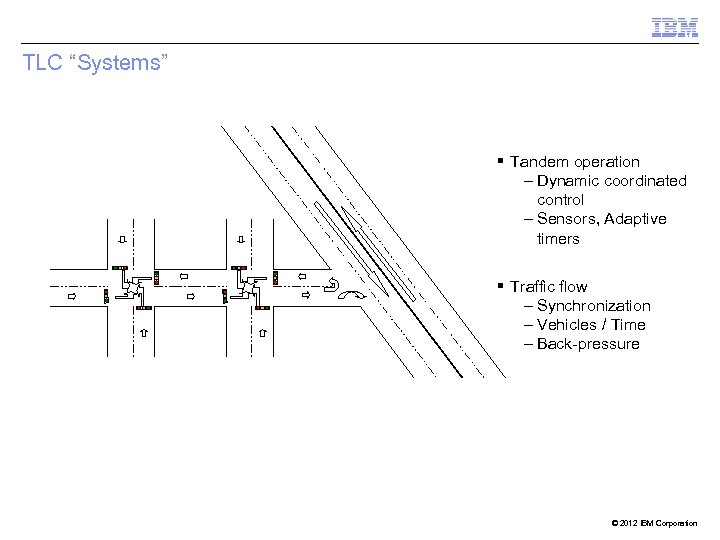 IBM

TLC “Systems”

▪ Tandem operation
– Dynamic coordinated control
– Sensors, Adaptive timers

▪ Traffic flow
– Synchronization
– Vehicles / Time
– Back-pressure

© 2012 IBM Corporation