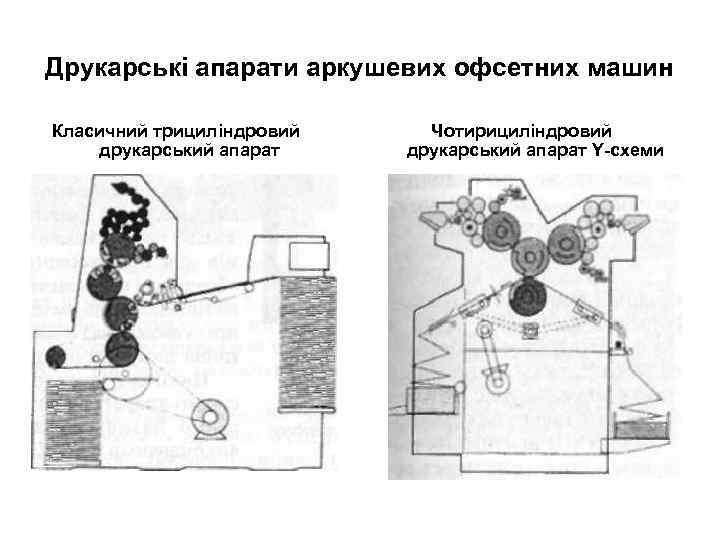 Друкарські апарати аркушевих офсетних машин

Класичний трициліндровий друкарський апарат

Чотирициліндровий друкарський апарат Y-схеми