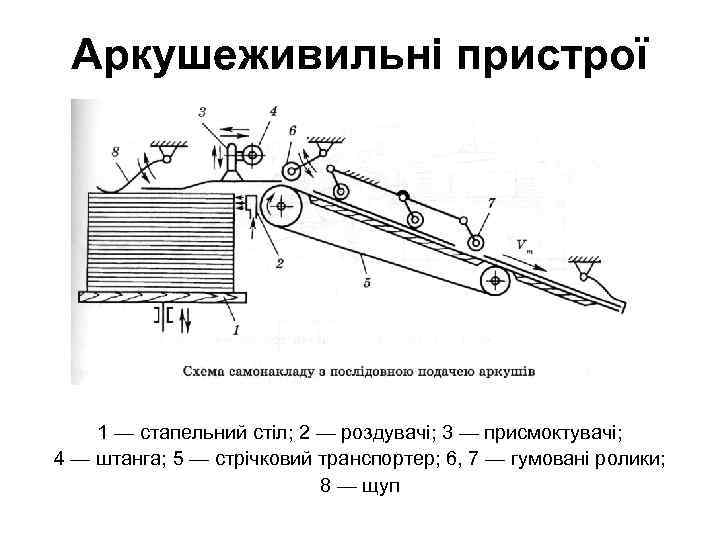 Аркушеживильні пристрої

3
4
6
8
7
$V_m$
2
5
1

Схема самонакладу з послідовною подачею аркушів

1 — стапельний стіл; 2 — роздувачі; 3 — присмоктувачі; 4 — штанга; 5 — стрічковий транспортер; 6, 7 — гумовані ролики; 8 — щуп